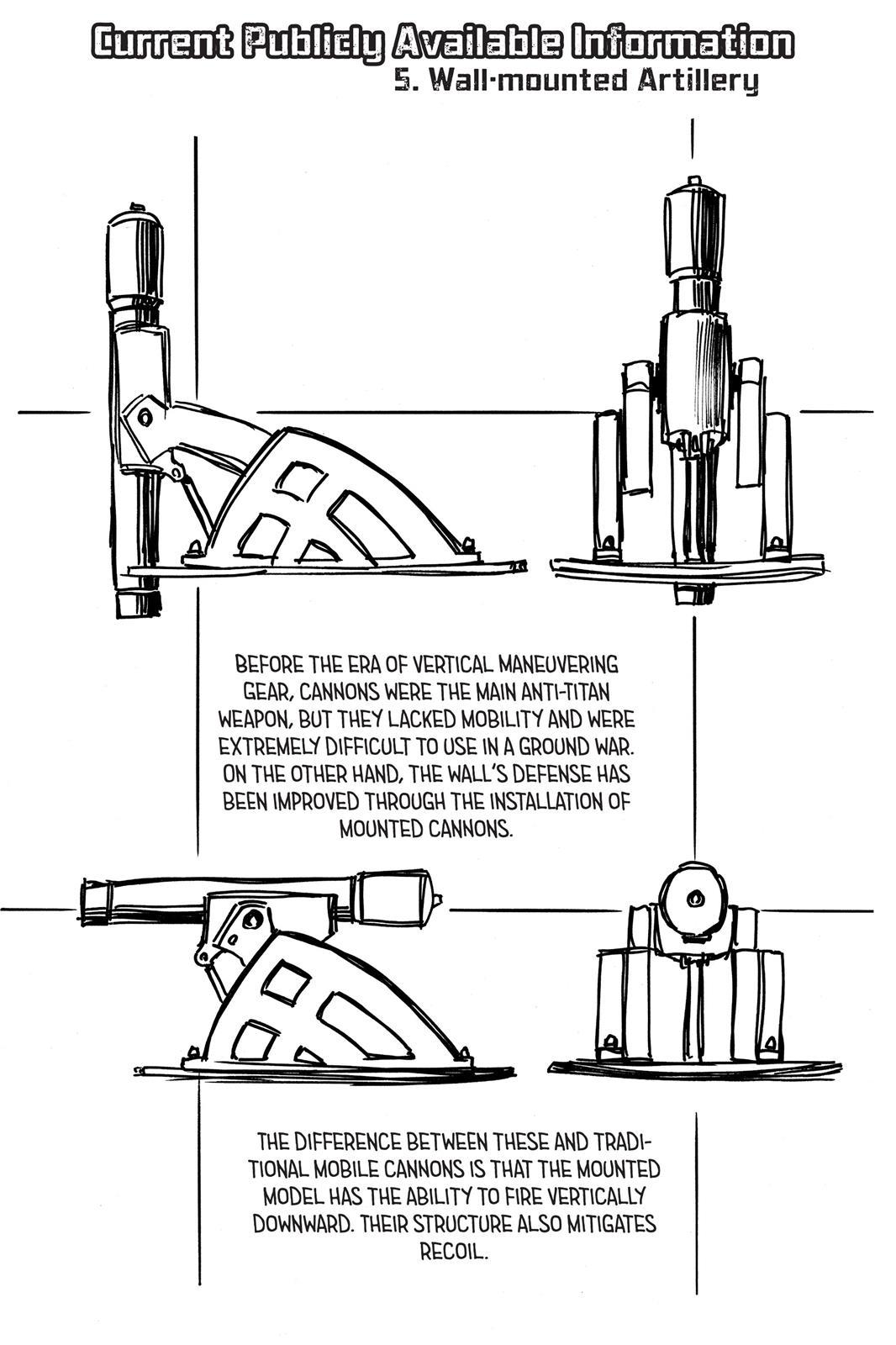 Current Publicly Available Information
5. Wall-mounted Artillery

BEFORE THE ERA OF VERTICAL MANEUVERING GEAR, CANNONS WERE THE MAIN ANTI-TITAN WEAPON, BUT THEY LACKED MOBILITY AND WERE EXTREMELY DIFFICULT TO USE IN A GROUND WAR. ON THE OTHER HAND, THE WALL'S DEFENSE HAS BEEN IMPROVED THROUGH THE INSTALLATION OF MOUNTED CANNONS.

THE DIFFERENCE BETWEEN THESE AND TRADITIONAL MOBILE CANNONS IS THAT THE MOUNTED MODEL HAS THE ABILITY TO FIRE VERTICALLY DOWNWARD. THEIR STRUCTURE ALSO MITIGATES RECOIL.