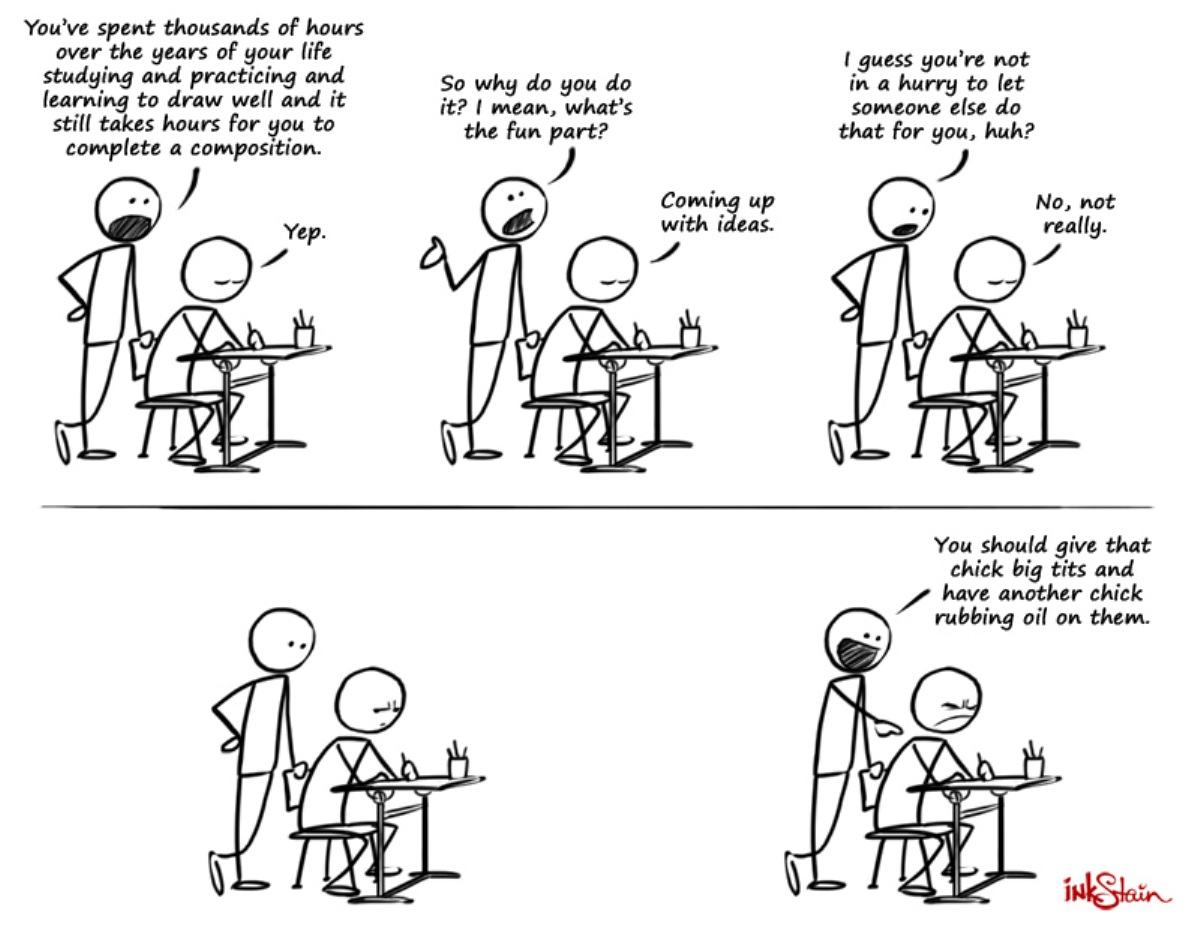 You've spent thousands of hours over the years of your life studying and practicing and learning to draw well and it still takes hours for you to complete a composition.

Yep.

So why do you do it? I mean, what's the fun part?

Coming up with ideas.

I guess you're not in a hurry to let someone else do that for you, huh?

No, not really.

You should give that chick big tits and have another chick rubbing oil on them.

inkStain