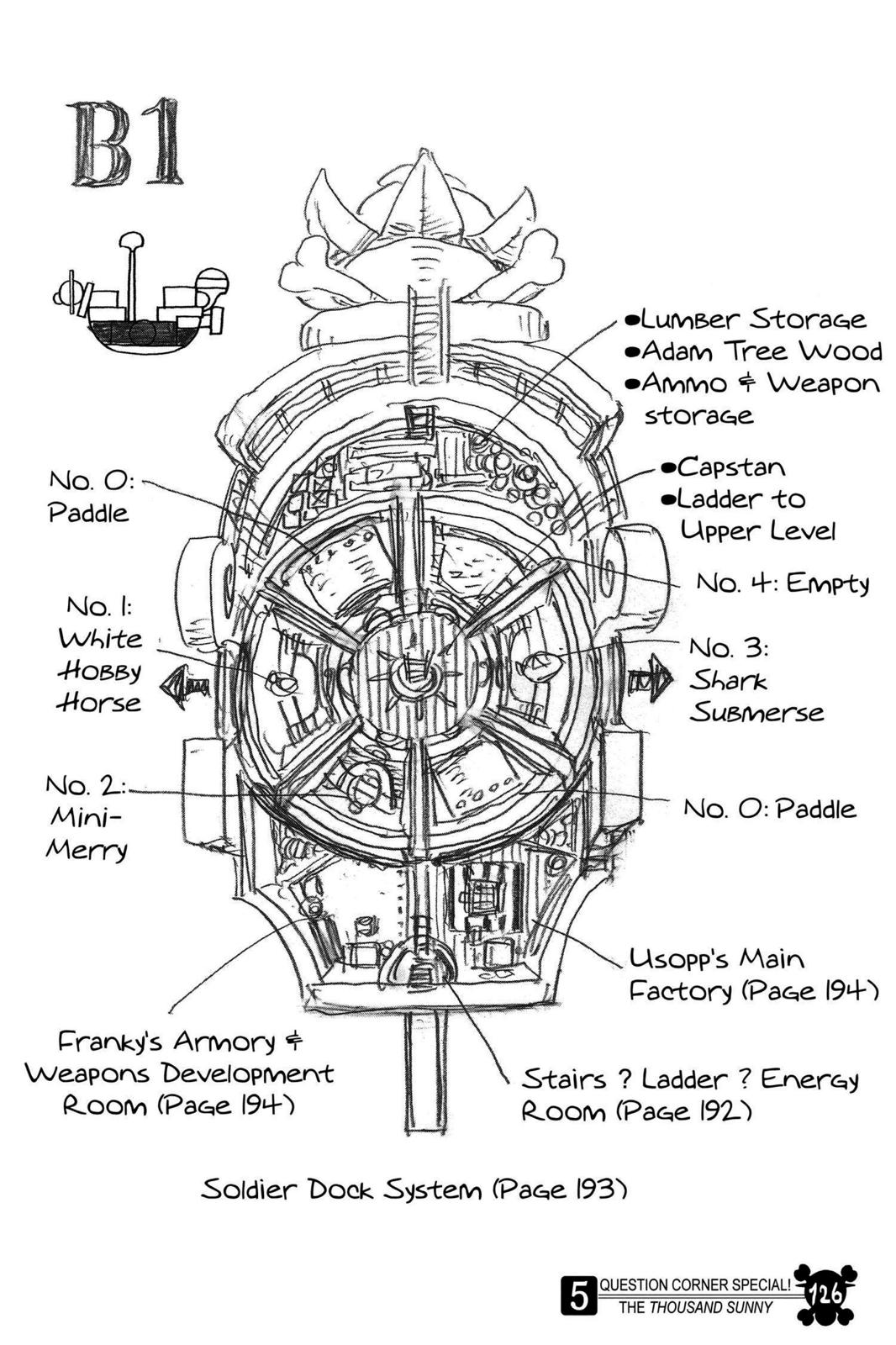 B1

•Lumber Storage
•Adam Tree Wood
•Ammo & Weapon storage

No. 0: Paddle

•Capstan
•Ladder to Upper Level

No. 4: Empty

No. 1: White Hobby Horse

No. 3: Shark Submerse

No. 2: Mini-Merry

No. 0: Paddle

Usopp's Main Factory (Page 194)

Franky's Armory & Weapons Development Room (Page 194)

Stairs ? Ladder ? Energy Room (Page 192)

Soldier Dock System (Page 193)

5 QUESTION CORNER SPECIAL! THE THOUSAND SUNNY 126